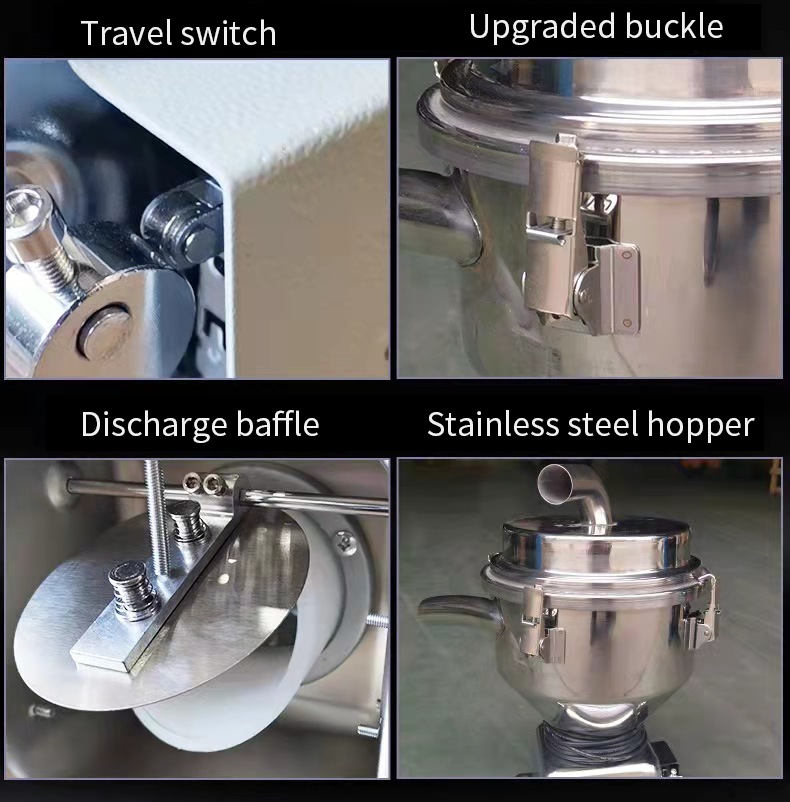 Travel switch

Upgraded buckle

Discharge baffle

Stainless steel hopper